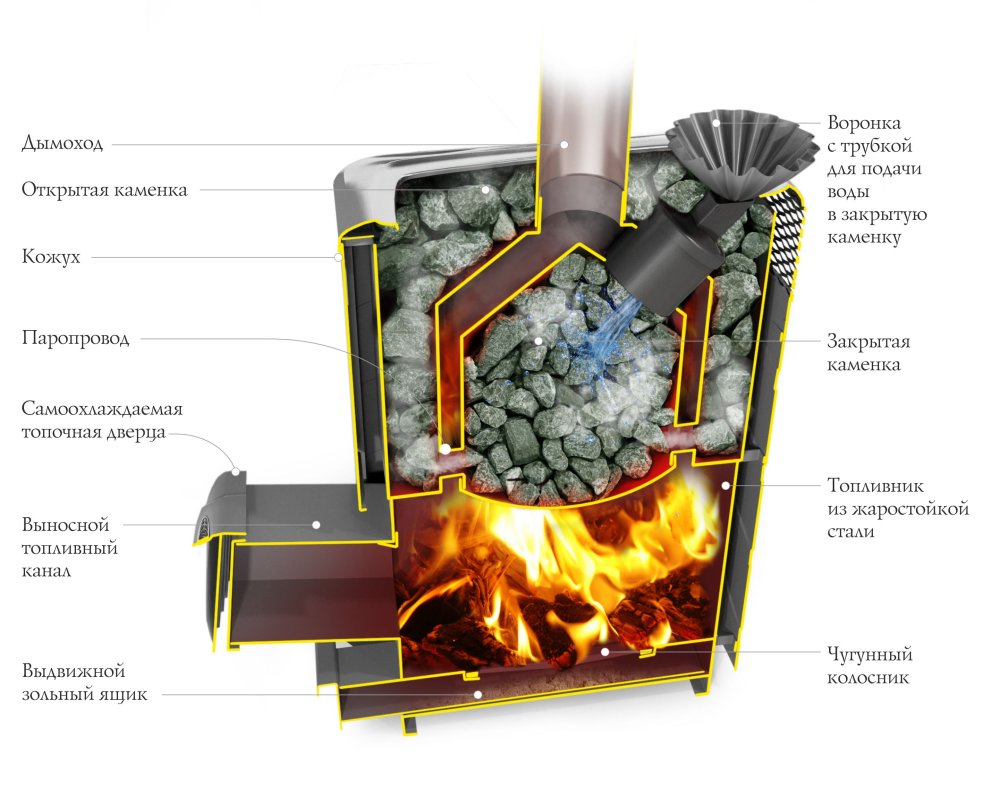 Дымоход

Открытая каменка

Кожух

Паропровод

Самоохлаждаемая топочная дверца

Выносной топливный канал

Выдвижной зольный ящик

Воронка с трубкой для подачи воды в закрытую каменку

Закрытая каменка

Топливник из жаростойкой стали

Чугунный колосник