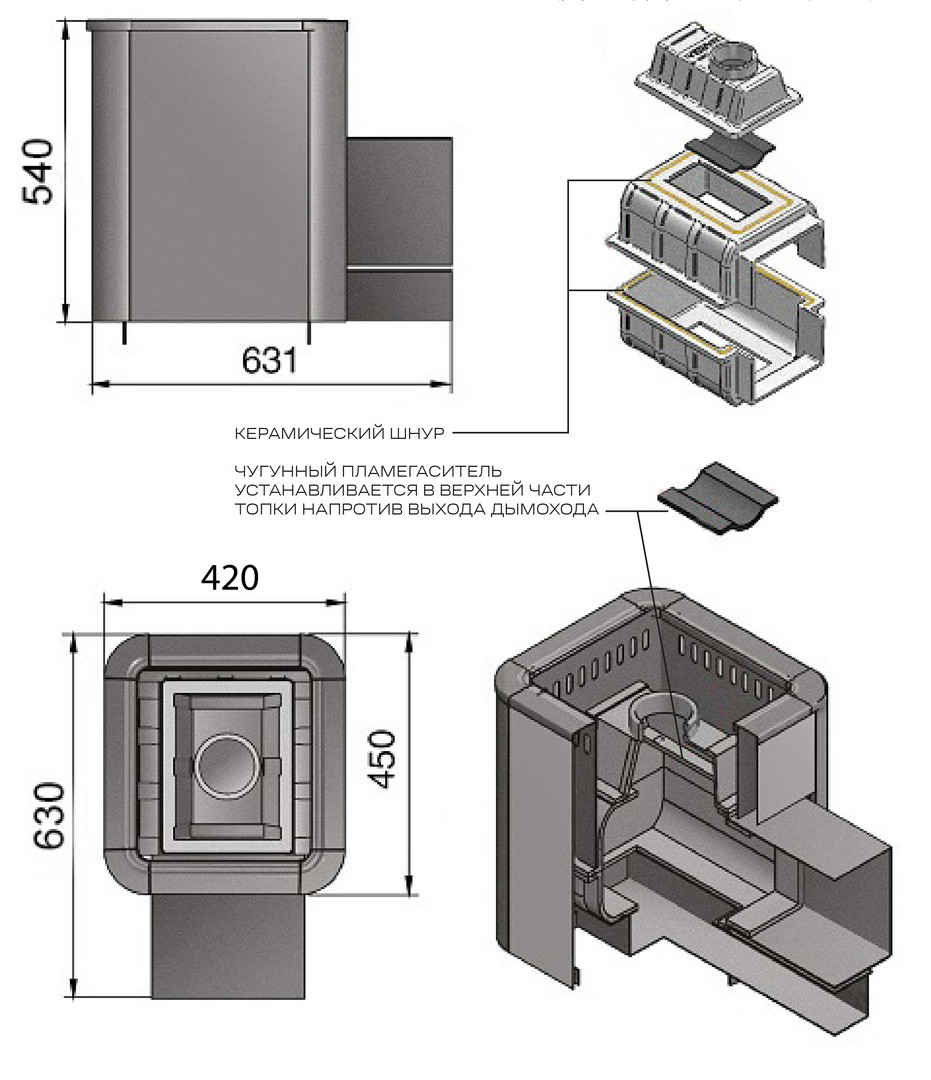 540

631

КЕРАМИЧЕСКИЙ ШНУР

ЧУГУННЫЙ ПЛАМЕГАСИТЕЛЬ УСТАНАВЛИВАЕТСЯ В ВЕРХНЕЙ ЧАСТИ ТОПКИ НАПРОТИВ ВЫХОДА ДЫМОХОДА

420

630

450