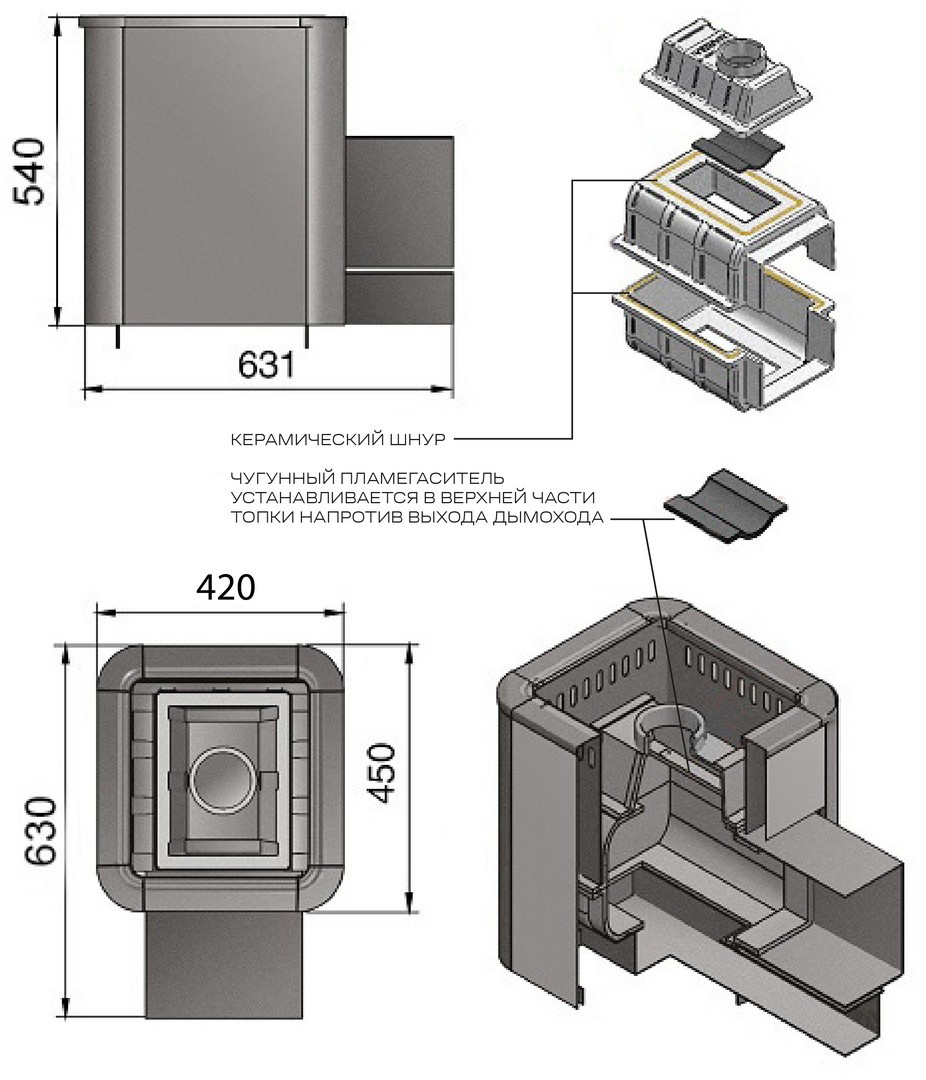 540

631

КЕРАМИЧЕСКИЙ ШНУР

ЧУГУННЫЙ ПЛАМЕГАСИТЕЛЬ УСТАНАВЛИВАЕТСЯ В ВЕРХНЕЙ ЧАСТИ ТОПКИ НАПРОТИВ ВЫХОДА ДЫМОХОДА

420

630

450