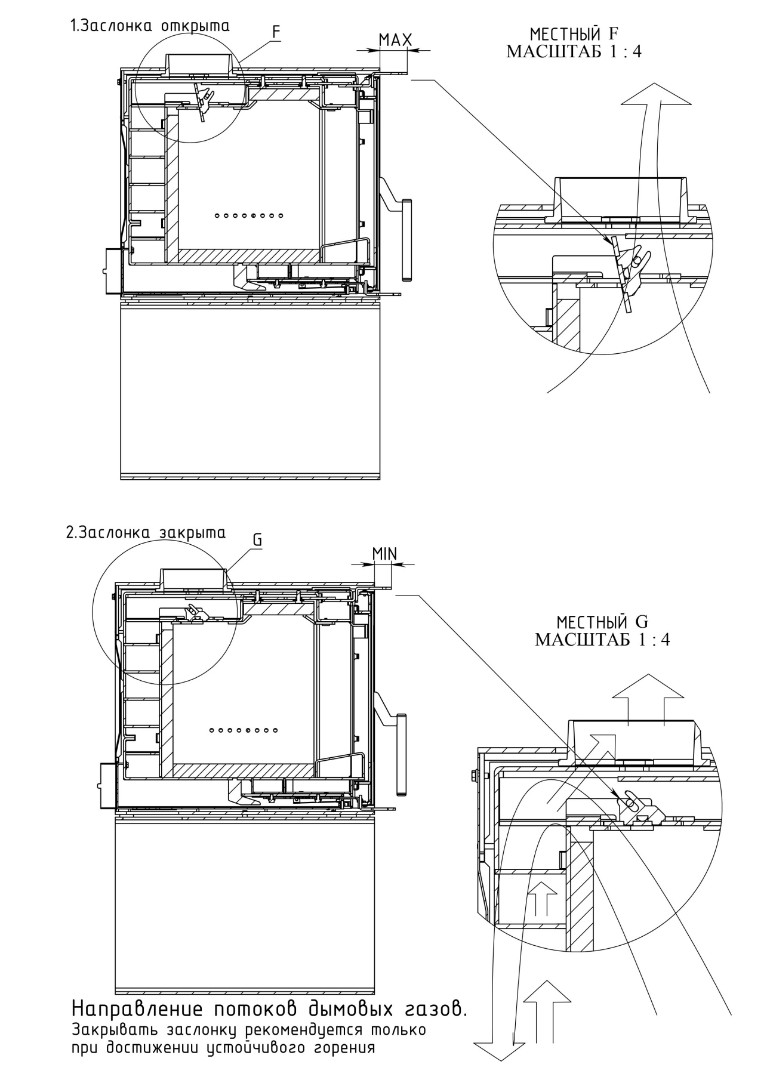 1.Заслонка открыта

F

MAX

МЕСТНЫЙ F
МАСШТАБ 1 : 4

2.Заслонка закрыта

G

MIN

МЕСТНЫЙ G
МАСШТАБ 1 : 4

Направление потоков дымовых газов.
Закрывать заслонку рекомендуется только при достижении устойчивого горения