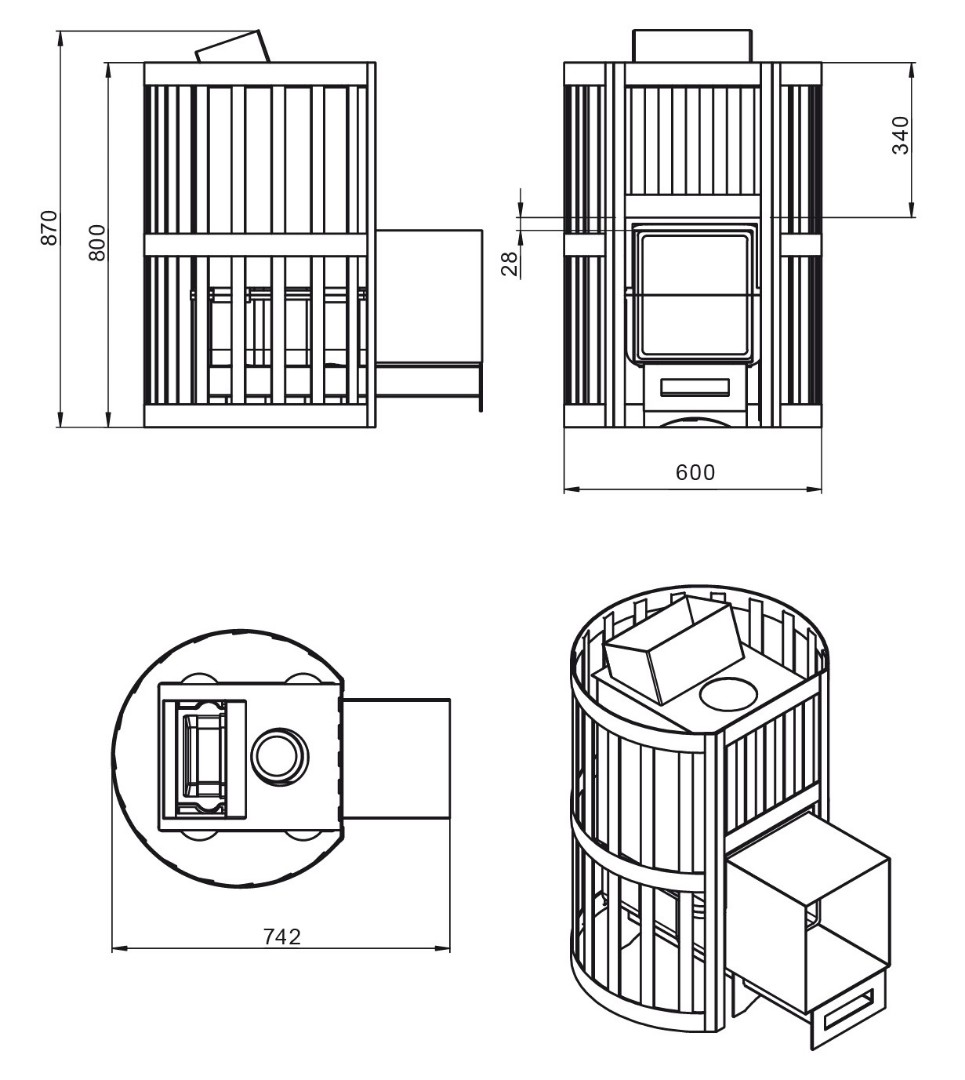 870
800
340
28
600
742