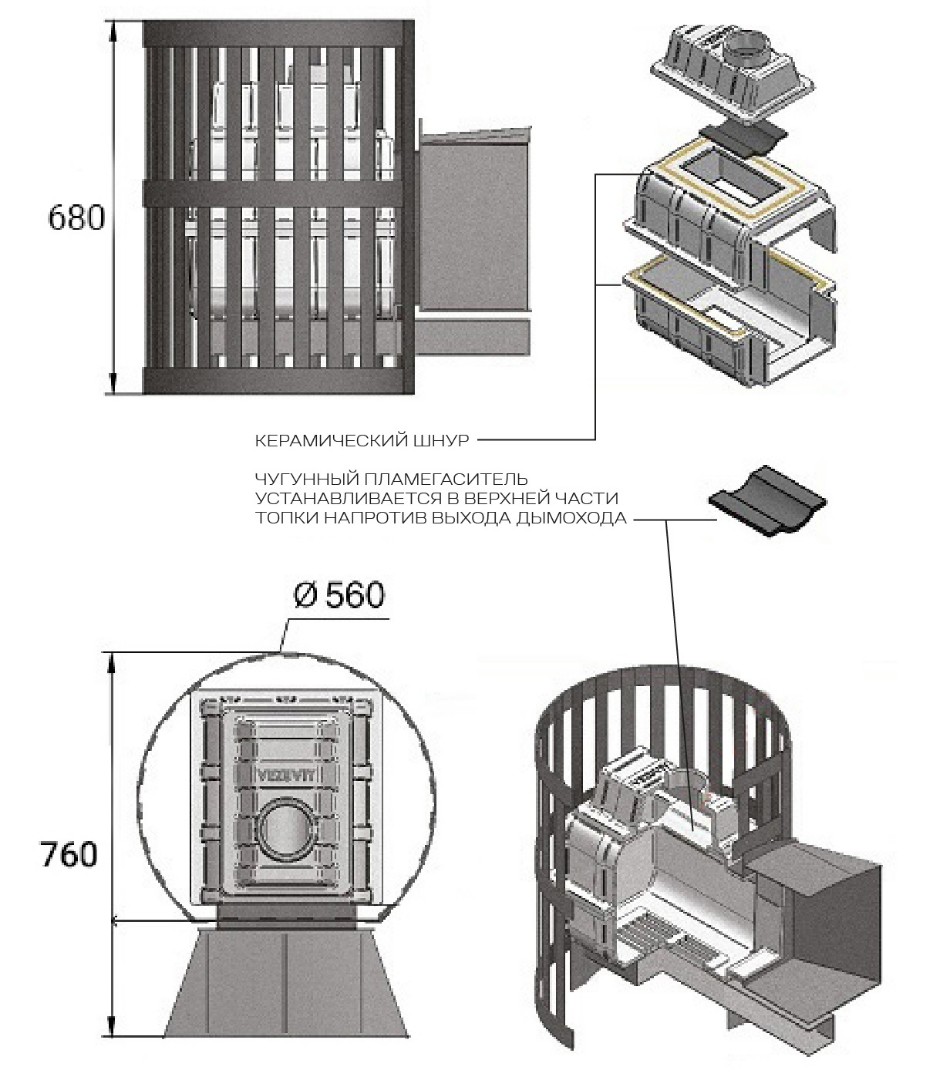 680

КЕРАМИЧЕСКИЙ ШНУР

ЧУГУННЫЙ ПЛАМЕГАСИТЕЛЬ УСТАНАВЛИВАЕТСЯ В ВЕРХНЕЙ ЧАСТИ ТОПКИ НАПРОТИВ ВЫХОДА ДЫМОХОДА

Ø 560

760

VEZUVIY