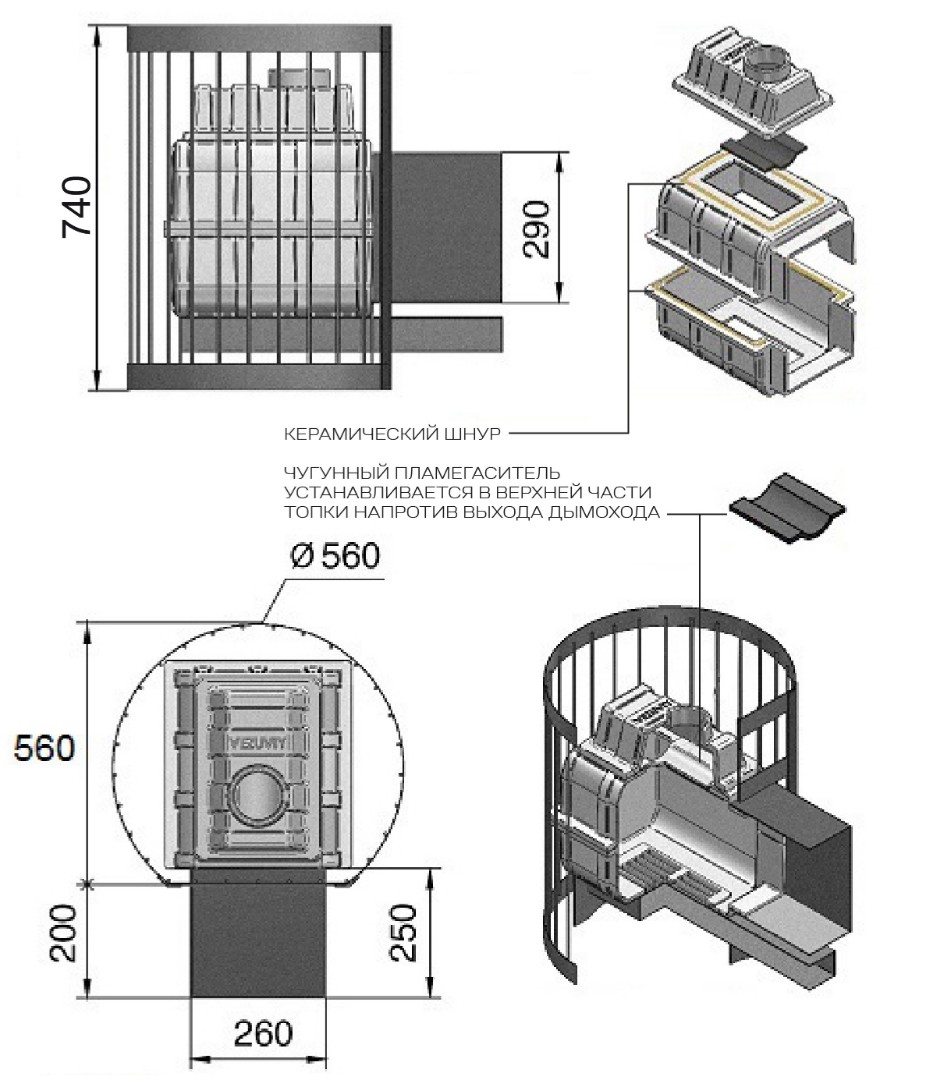 740

290

КЕРАМИЧЕСКИЙ ШНУР

ЧУГУННЫЙ ПЛАМЕГАСИТЕЛЬ УСТАНАВЛИВАЕТСЯ В ВЕРХНЕЙ ЧАСТИ ТОПКИ НАПРОТИВ ВЫХОДА ДЫМОХОДА

Ø 560

560

VEZUVIY

200

250

260