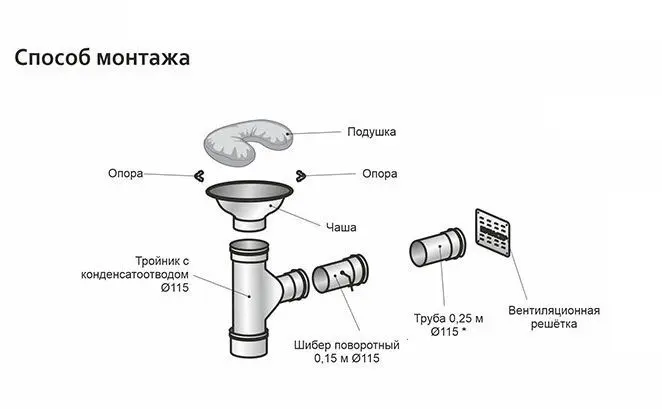 Способ монтажа

Подушка

Опора

Опора

Чаша

Тройник с конденсатоотводом Ø115

Шибер поворотный 0,15 м Ø115

Труба 0,25 м Ø115 *

Вентиляционная решётка