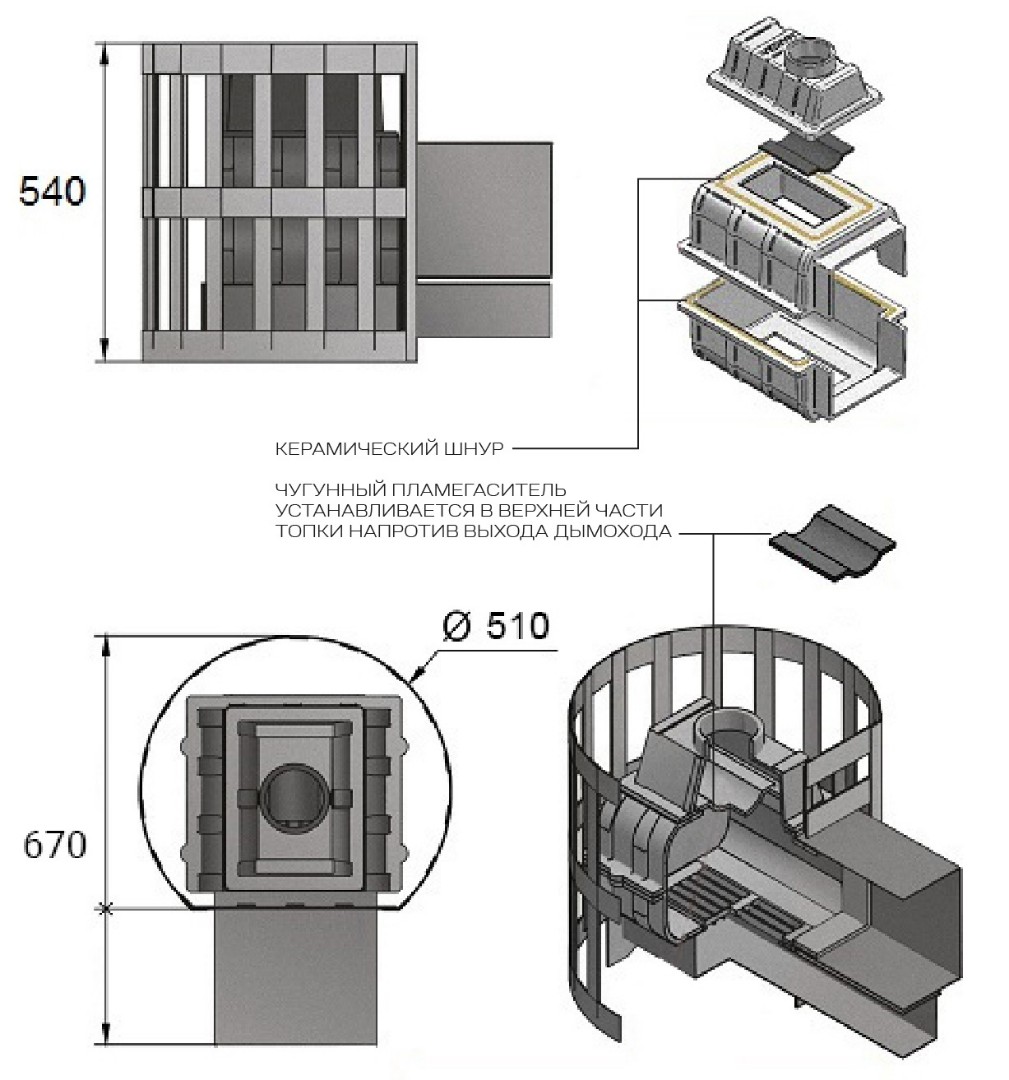 540

КЕРАМИЧЕСКИЙ ШНУР

ЧУГУННЫЙ ПЛАМЕГАСИТЕЛЬ УСТАНАВЛИВАЕТСЯ В ВЕРХНЕЙ ЧАСТИ ТОПКИ НАПРОТИВ ВЫХОДА ДЫМОХОДА

Ø 510

670