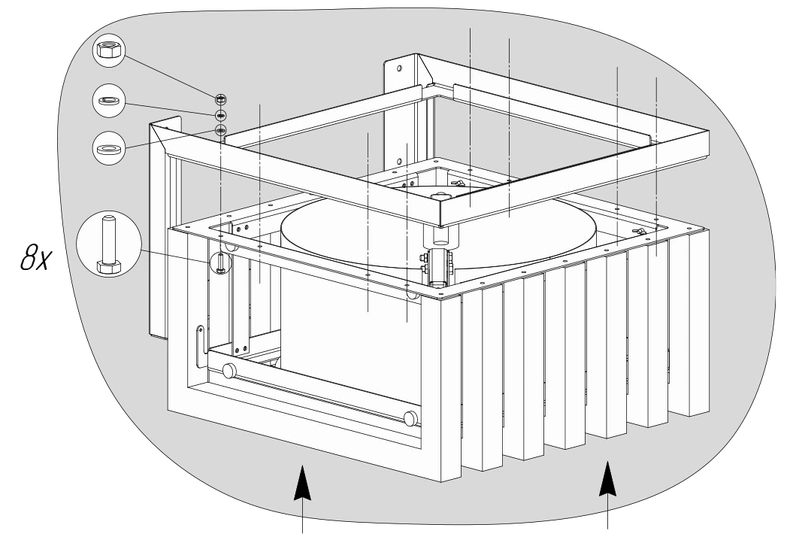 8x