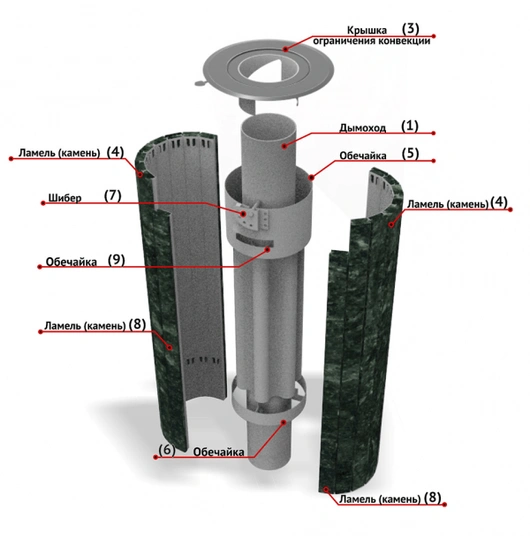 Крышка (3)
ограничения конвекции

Дымоход (1)

Ламель (камень) (4)

Обечайка (5)

Шибер (7)

Ламель (камень) (4)

Обечайка (9)

Ламель (камень) (8)

(6) Обечайка

Ламель (камень) (8)