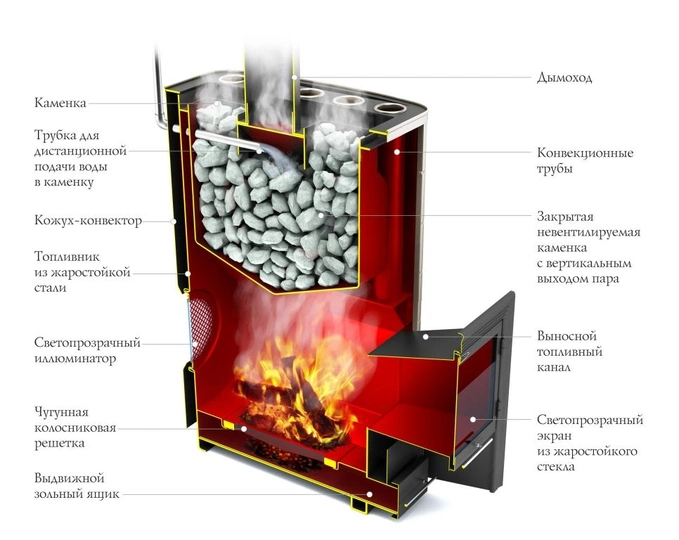 Каменка

Трубка для дистанционной подачи воды в каменку

Кожух-конвектор

Топливник из жаростойкой стали

Светопрозрачный иллюминатор

Чугунная колосниковая решетка

Выдвижной зольный ящик

Дымоход

Конвекционные трубы

Закрытая невентилируемая каменка с вертикальным выходом пара

Выносной топливный канал

Светопрозрачный экран из жаростойкого стекла