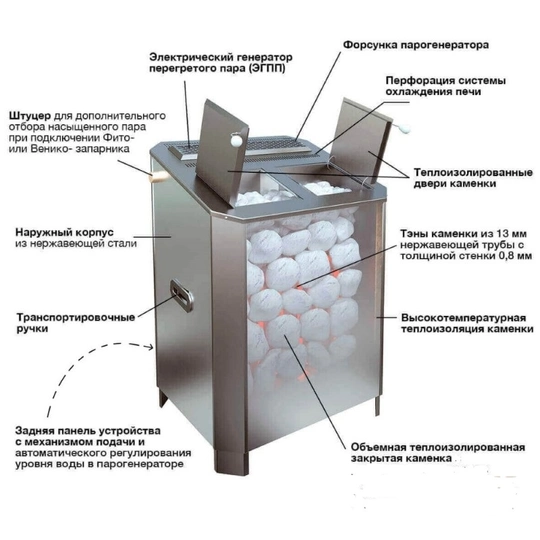 Электрический генератор перегретого пара (ЭГПП)

Форсунка парогенератора

Перфорация системы охлаждения печи

Штуцер для дополнительного отбора насыщенного пара при подключении Фито- или Венико- запарника

Теплоизолированные двери каменки

Наружный корпус из нержавеющей стали

Тэны каменки из 13 мм нержавеющей трубы с толщиной стенки 0,8 мм

Транспортировочные ручки

Высокотемпературная теплоизоляция каменки

Задняя панель устройства с механизмом подачи и автоматического регулирования уровня воды в парогенераторе

Объемная теплоизолированная закрытая каменка