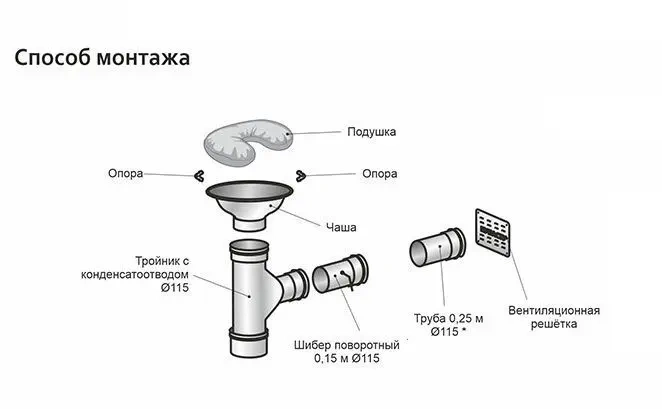 Способ монтажа

Подушка

Опора

Опора

Чаша

Тройник с конденсатоотводом Ø115

Шибер поворотный 0,15 м Ø115

Труба 0,25 м Ø115 *

Вентиляционная решётка